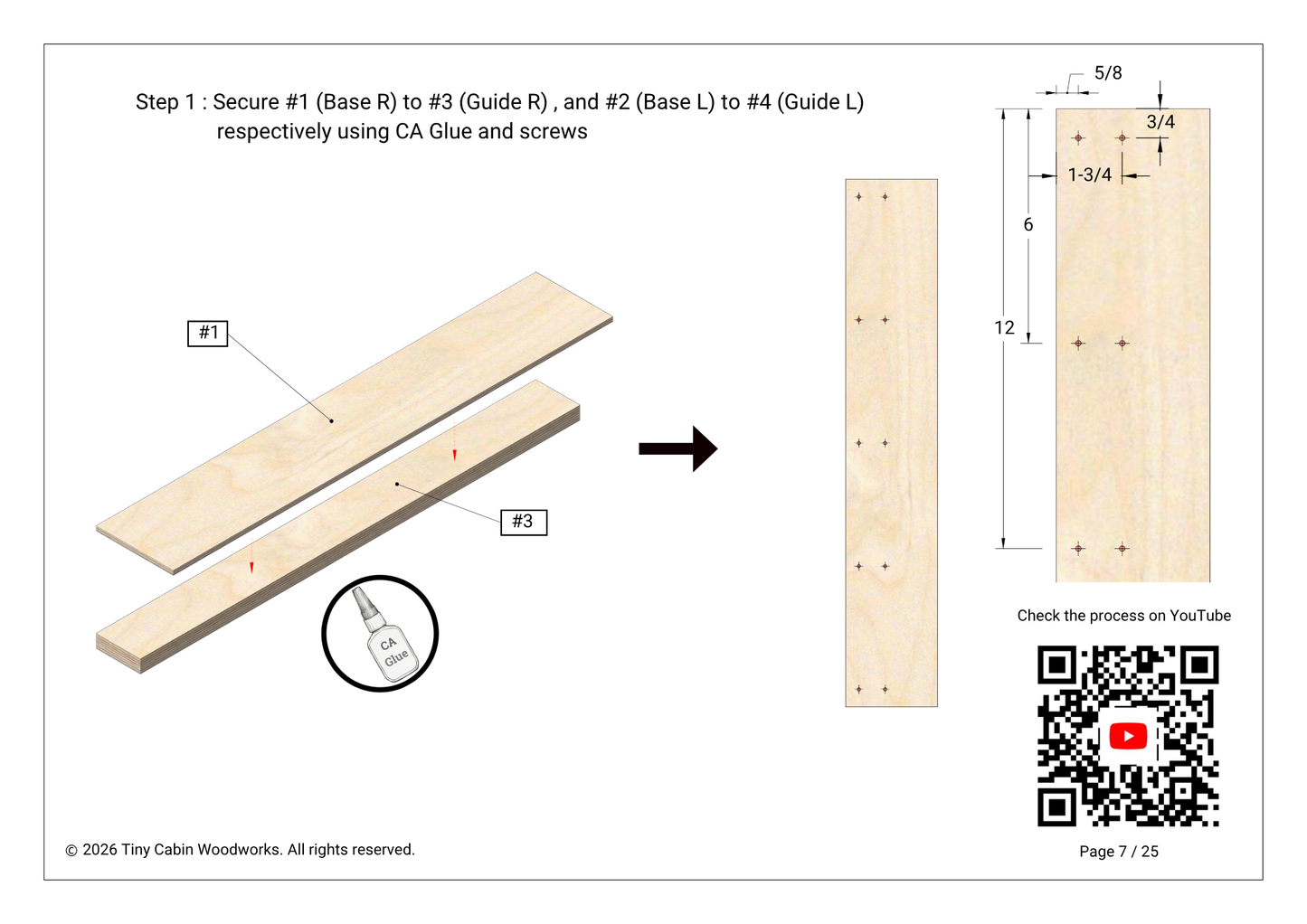 Step 1 : Secure #1 (Base R) to #3 (Guide R) , and #2 (Base L) to #4 (Guide L) respectively using CA Glue and screws

#1

#3

CA Glue

5/8

3/4

1-3/4

6

12

Check the process on YouTube

© 2026 Tiny Cabin Woodworks. All rights reserved.

Page 7 / 25