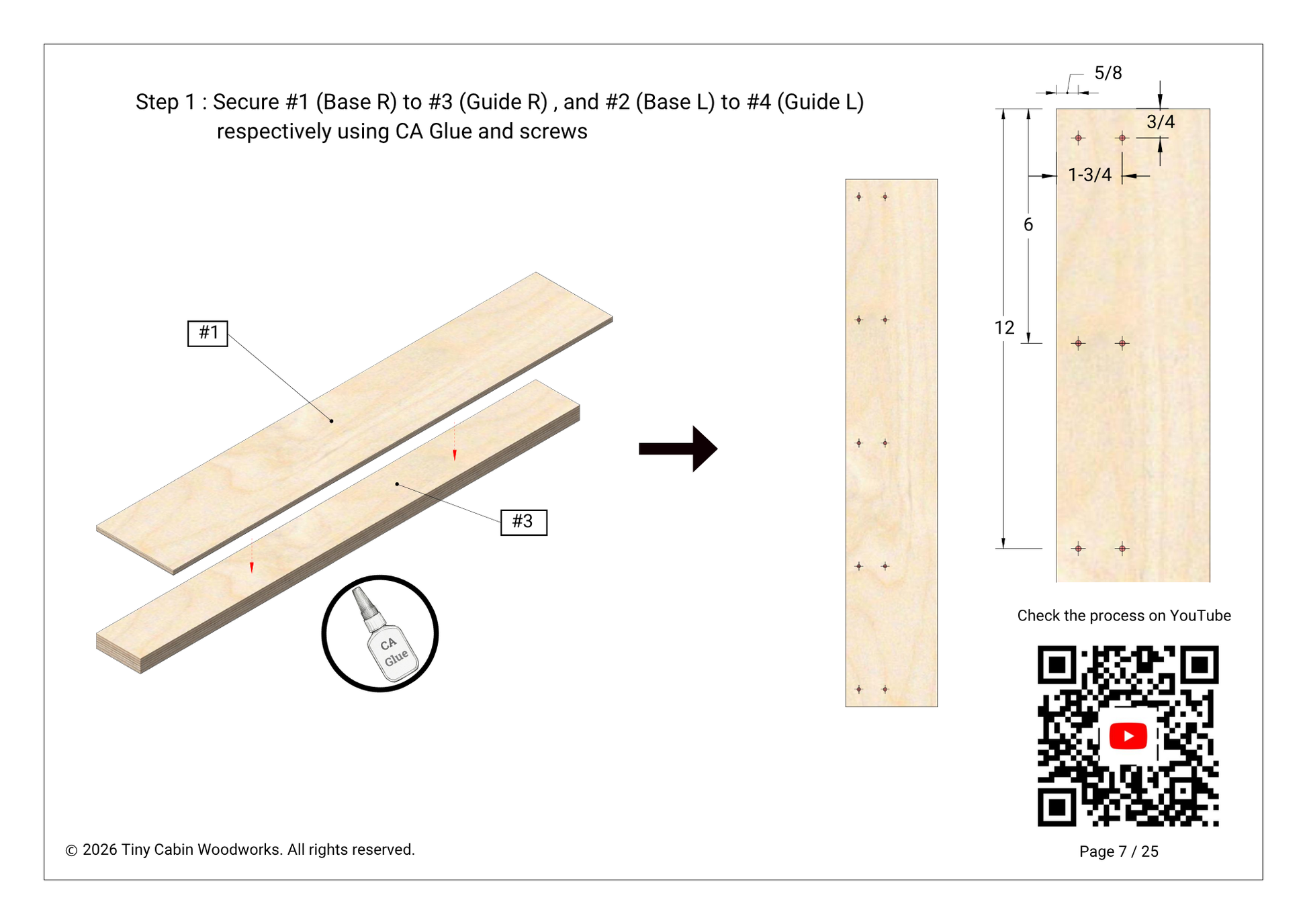 Step 1 : Secure #1 (Base R) to #3 (Guide R) , and #2 (Base L) to #4 (Guide L) respectively using CA Glue and screws

#1

#3

CA Glue

5/8

3/4

1-3/4

6

12

Check the process on YouTube

© 2026 Tiny Cabin Woodworks. All rights reserved.

Page 7 / 25